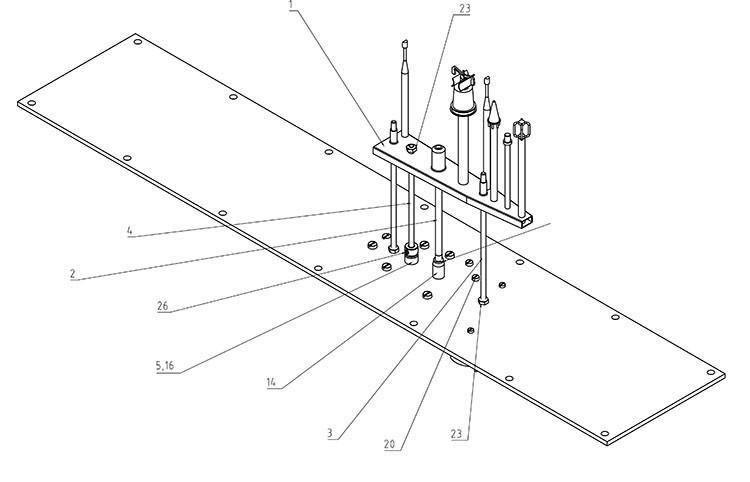 1
23
4
2
26
5,16
14
3
20
23